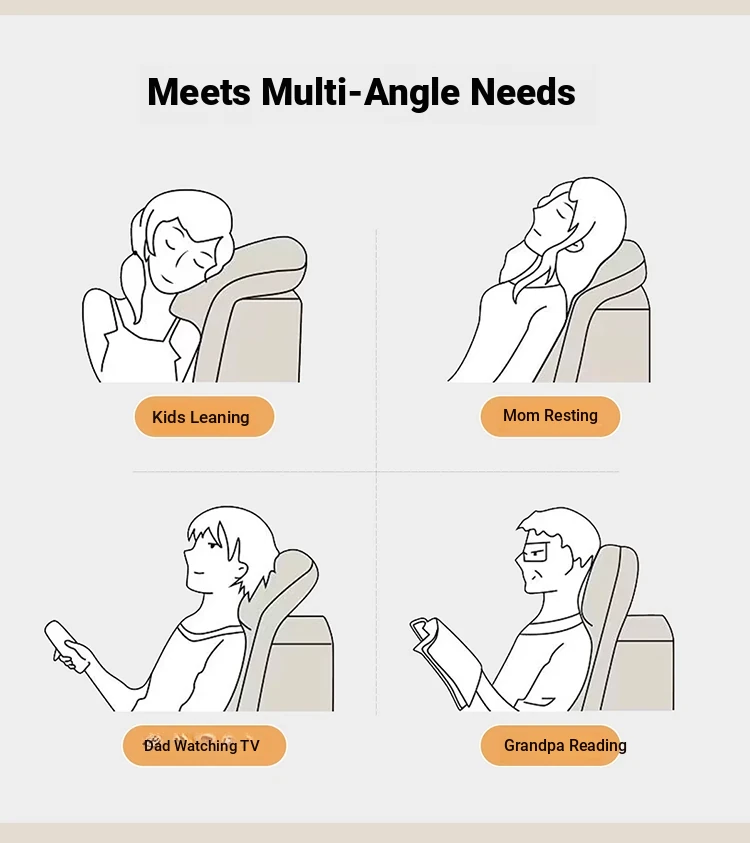 Meets Multi-Angle Needs

Kids Leaning

Mom Resting

Dad Watching TV

Grandpa Reading