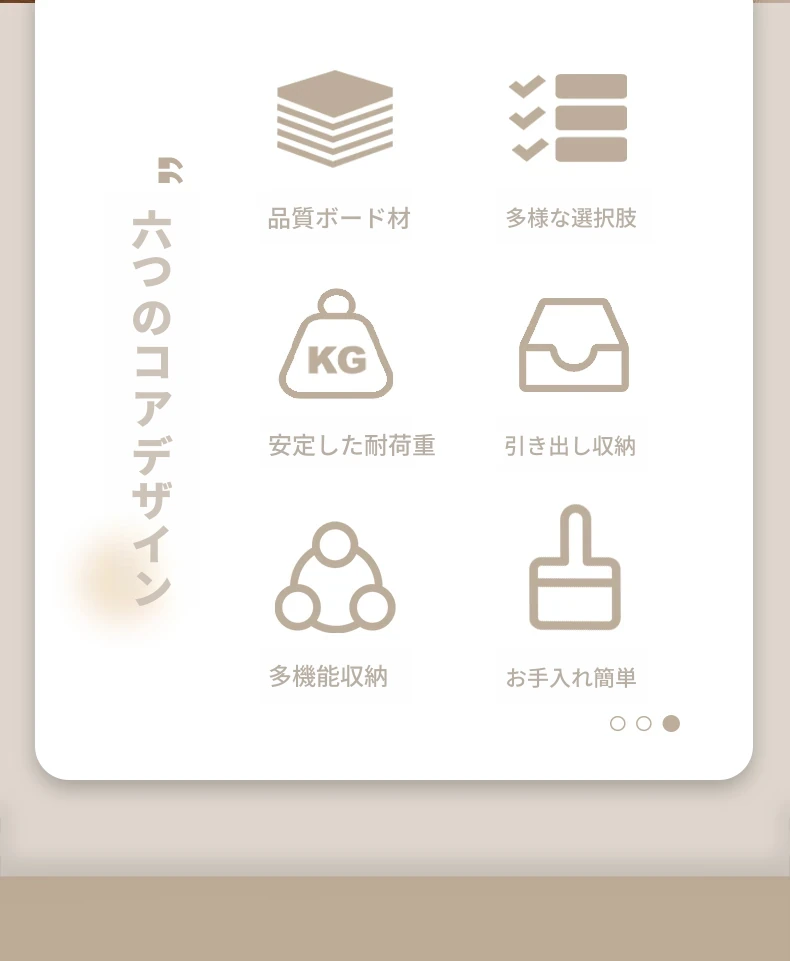 六つのコアデザイン

品質ボード材

多様な選択肢

KG

安定した耐荷重

引き出し収納

多機能収納

お手入れ簡単