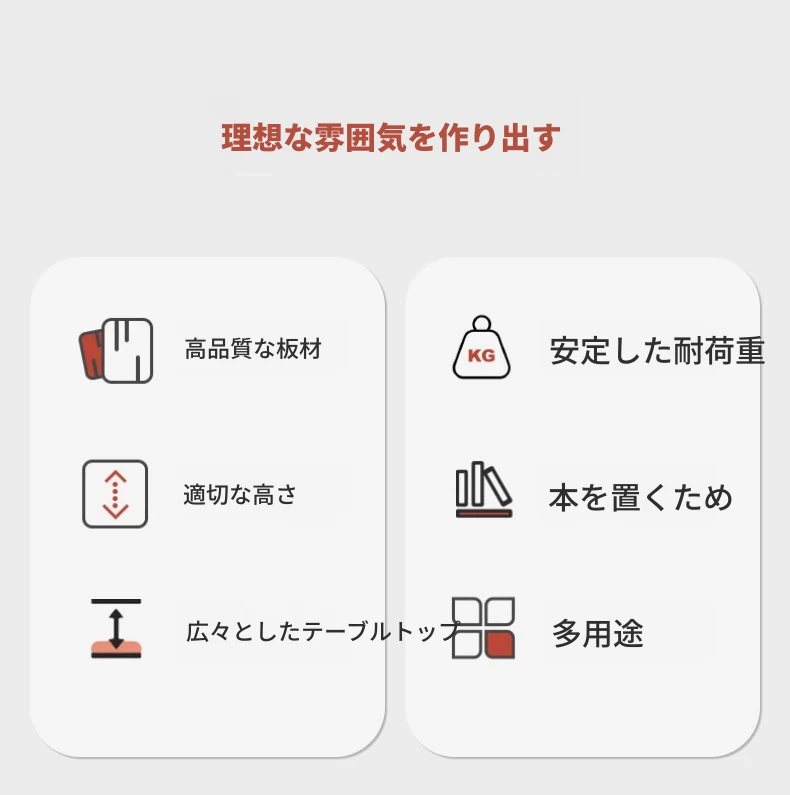 理想な雰囲気を作り出す

高品質な板材

適切な高さ

広々としたテーブルトップ

KG

安定した耐荷重

本を置くため

多用途