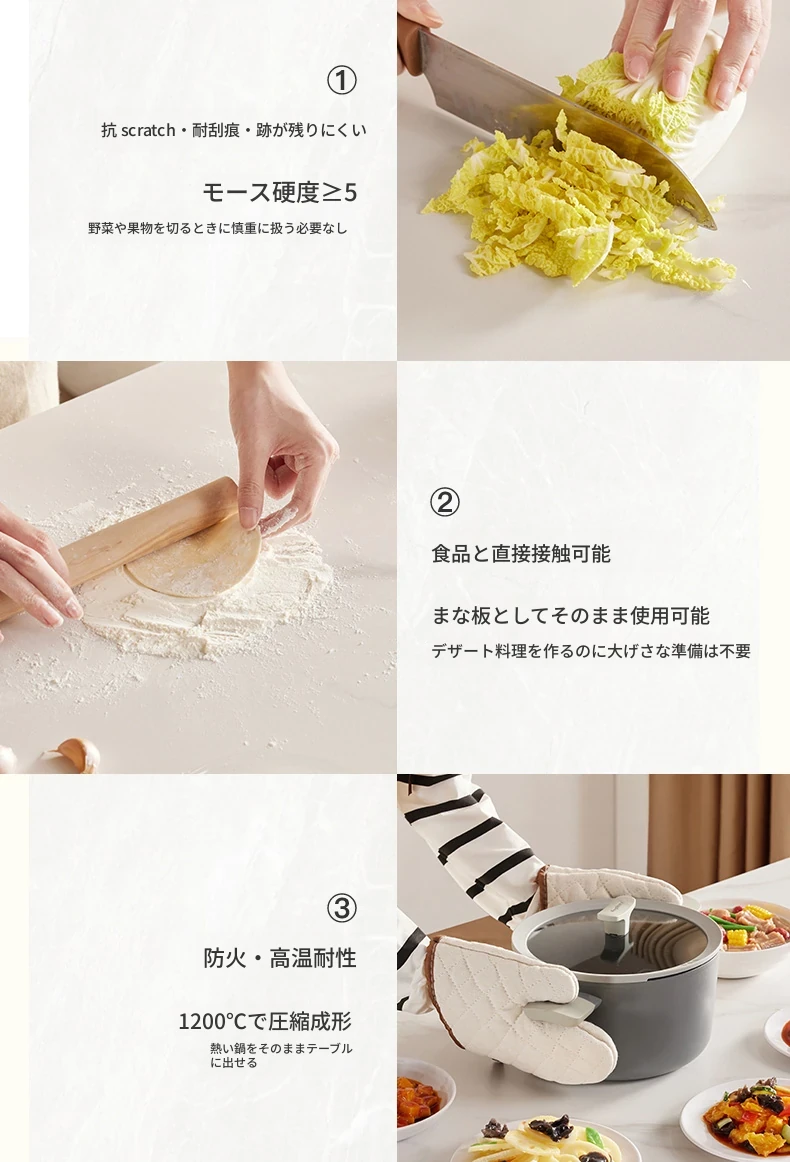 ①

抗 scratch・耐刮痕・跡が残りにくい

モース硬度≥5

野菜や果物を切るときに慎重に扱う必要なし

②

食品と直接接触可能

まな板としてそのまま使用可能

デザート料理を作るのに大げさな準備は不要

③

防火・高温耐性

1200℃で圧縮成形

熱い鍋をそのままテーブルに出せる